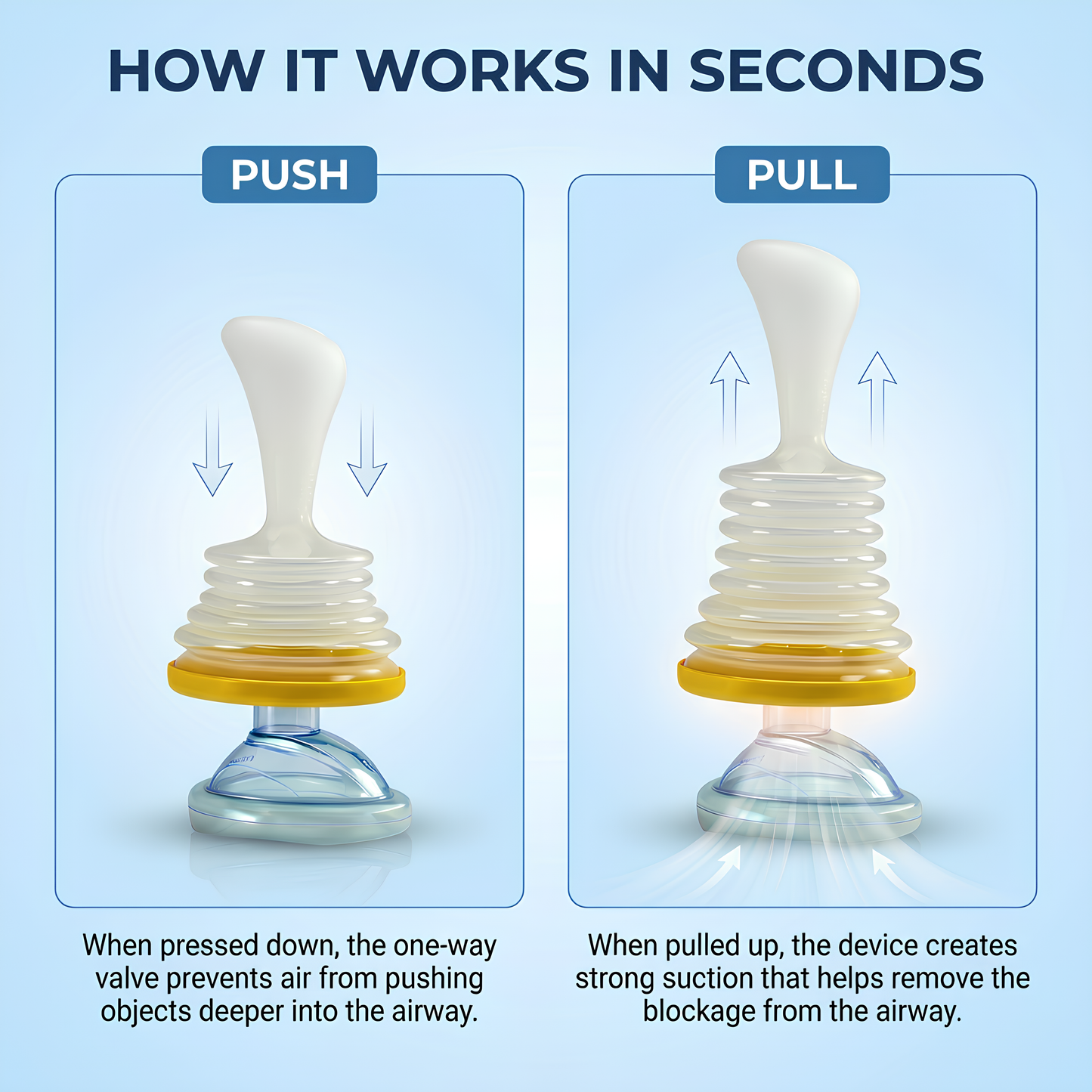 HOW IT WORKS IN SECONDS

PUSH

When pressed down, the one-way valve prevents air from pushing objects deeper into the airway.

PULL

When pulled up, the device creates strong suction that helps remove the blockage from the airway.